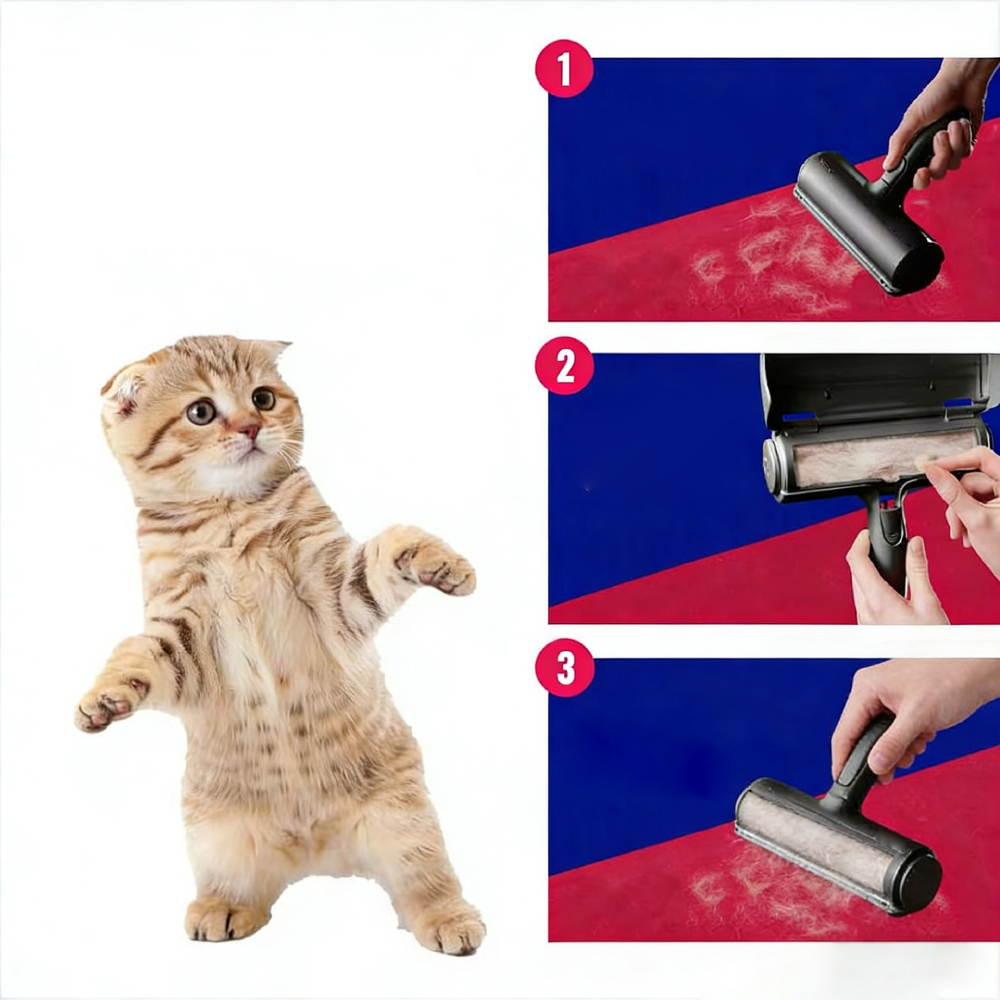 1

2

3