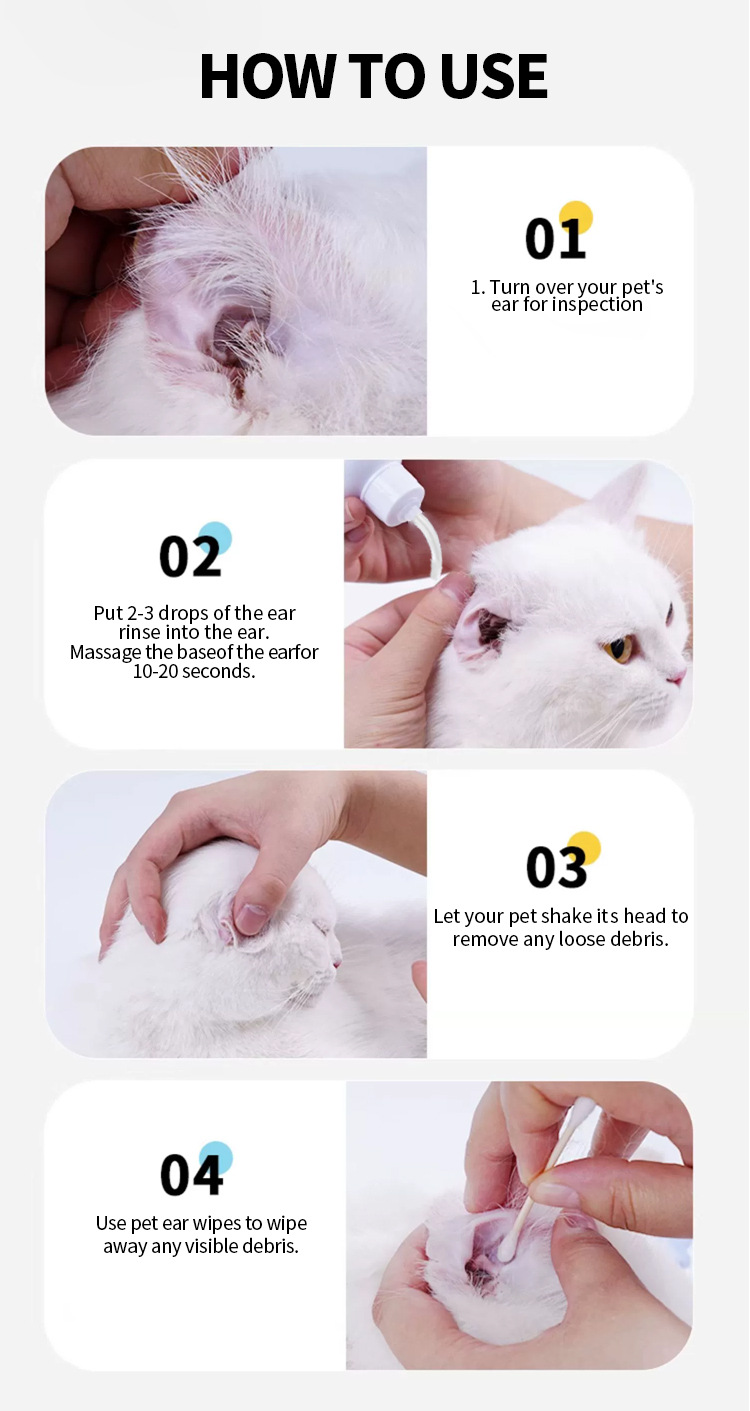 HOW TO USE

01

1. Turn over your pet's ear for inspection

02

Put 2-3 drops of the ear rinse into the ear. Massage the baseof the earfor 10-20 seconds.

03

Let your pet shake its head to remove any loose debris.

04

Use pet ear wipes to wipe away any visible debris.